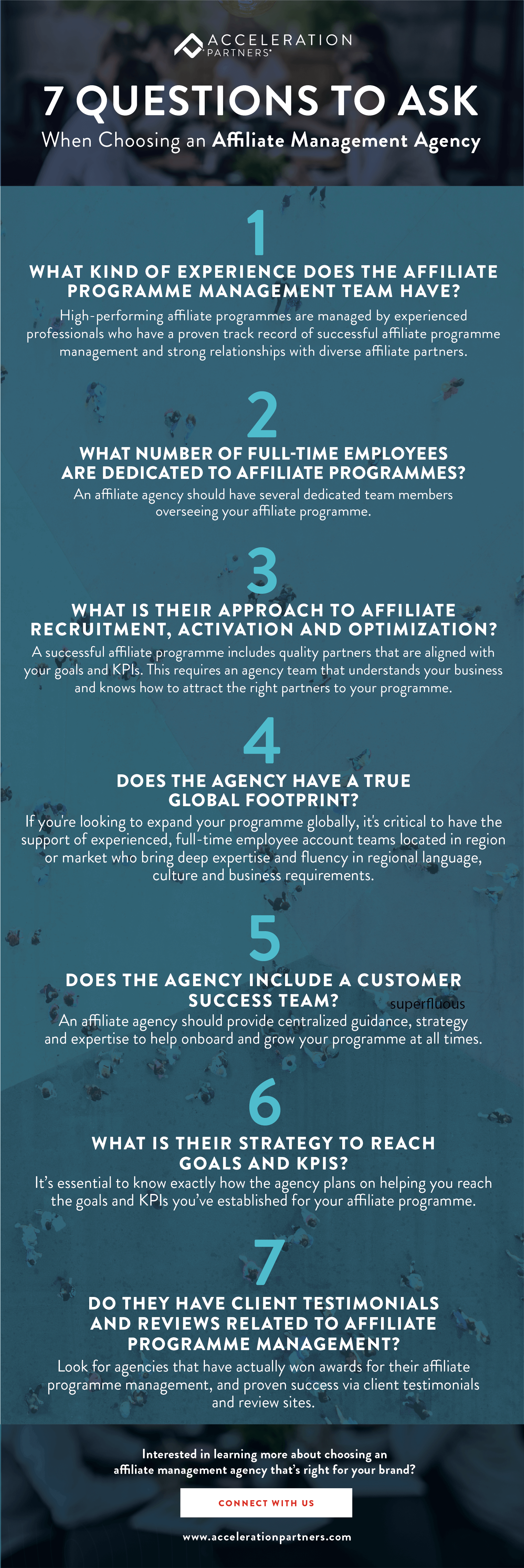 ACCELERATION PARTNERS

7 QUESTIONS TO ASK
When Choosing an Affiliate Management Agency

1
WHAT KIND OF EXPERIENCE DOES THE AFFILIATE PROGRAMME MANAGEMENT TEAM HAVE?
High-performing affiliate programmes are managed by experienced professionals who have a proven track record of successful affiliate programme management and strong relationships with diverse affiliate partners.

2
WHAT NUMBER OF FULL-TIME EMPLOYEES ARE DEDICATED TO AFFILIATE PROGRAMMES?
An affiliate agency should have several dedicated team members overseeing your affiliate programme.

3
WHAT IS THEIR APPROACH TO AFFILIATE RECRUITMENT, ACTIVATION AND OPTIMIZATION?
A successful affiliate programme includes quality partners that are aligned with your goals and KPIs. This requires an agency team that understands your business and knows how to attract the right partners to your programme.

4
DOES THE AGENCY HAVE A TRUE GLOBAL FOOTPRINT?
If you're looking to expand your programme globally, it's critical to have the support of experienced, full-time employee account teams located in region or market who bring deep expertise and fluency in regional language, culture and business requirements.

5
DOES THE AGENCY INCLUDE A CUSTOMER SUCCESS TEAM?
superfluous
An affiliate agency should provide centralized guidance, strategy and expertise to help onboard and grow your programme at all times.

6
WHAT IS THEIR STRATEGY TO REACH GOALS AND KPIS?
It's essential to know exactly how the agency plans on helping you reach the goals and KPIs you've established for your affiliate programme.

7
DO THEY HAVE CLIENT TESTIMONIALS AND REVIEWS RELATED TO AFFILIATE PROGRAMME MANAGEMENT?
Look for agencies that have actually won awards for their affiliate programme management, and proven success via client testimonials and review sites.

Interested in learning more about choosing an affiliate management agency that's right for your brand?

CONNECT WITH US

www.accelerationpartners.com