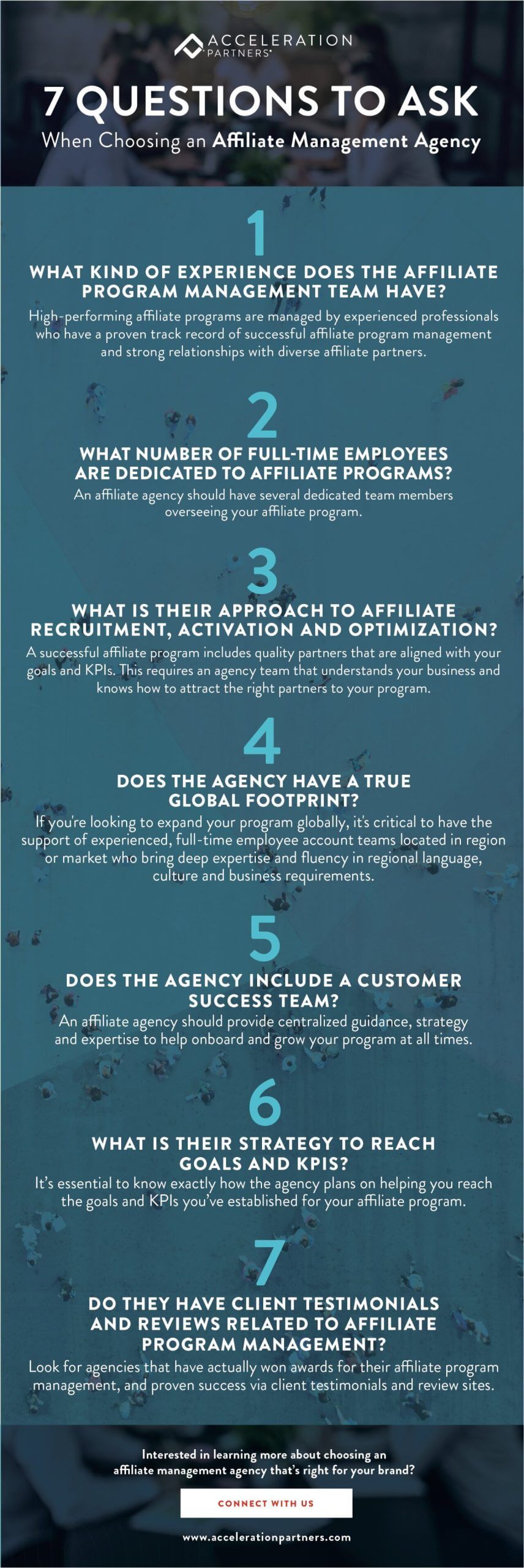 ACCELERATION PARTNERS

7 QUESTIONS TO ASK

When Choosing an Affiliate Management Agency

1

WHAT KIND OF EXPERIENCE DOES THE AFFILIATE PROGRAM MANAGEMENT TEAM HAVE?

High-performing affiliate programs are managed by experienced professionals who have a proven track record of successful affiliate program management and strong relationships with diverse affiliate partners.

2

WHAT NUMBER OF FULL-TIME EMPLOYEES ARE DEDICATED TO AFFILIATE PROGRAMS?

An affiliate agency should have several dedicated team members overseeing your affiliate program.

3

WHAT IS THEIR APPROACH TO AFFILIATE RECRUITMENT, ACTIVATION AND OPTIMIZATION?

A successful affiliate program includes quality partners that are aligned with your goals and KPIs. This requires an agency team that understands your business and knows how to attract the right partners to your program.

4

DOES THE AGENCY HAVE A TRUE GLOBAL FOOTPRINT?

If you're looking to expand your program globally, it's critical to have the support of experienced, full-time employee account teams located in region or market who bring deep expertise and fluency in regional language, culture and business requirements.

5

DOES THE AGENCY INCLUDE A CUSTOMER SUCCESS TEAM?

An affiliate agency should provide centralized guidance, strategy and expertise to help onboard and grow your program at all times.

6

WHAT IS THEIR STRATEGY TO REACH GOALS AND KPIS?

It's essential to know exactly how the agency plans on helping you reach the goals and KPIs you've established for your affiliate program.

7

DO THEY HAVE CLIENT TESTIMONIALS AND REVIEWS RELATED TO AFFILIATE PROGRAM MANAGEMENT?

Look for agencies that have actually won awards for their affiliate program management, and proven success via client testimonials and review sites.

Interested in learning more about choosing an affiliate management agency that's right for your brand?

CONNECT WITH US

www.accelerationpartners.com